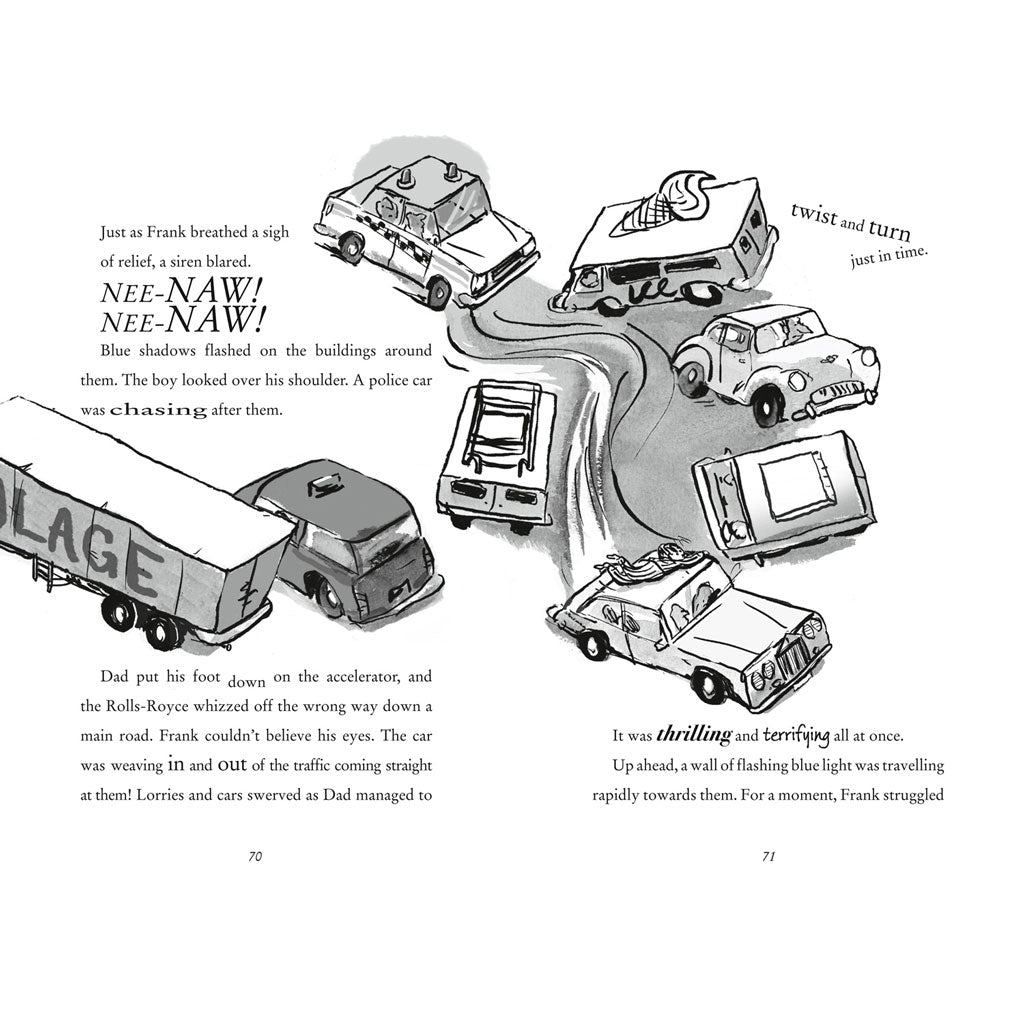 Just as Frank breathed a sigh of relief, a siren blared.

NEE-NAW!
NEE-NAW!

Blue shadows flashed on the buildings around them. The boy looked over his shoulder. A police car was chasing after them.

OLAGE

Dad put his foot down on the accelerator, and the Rolls-Royce whizzed off the wrong way down a main road. Frank couldn't believe his eyes. The car was weaving in and out of the traffic coming straight at them! Lorries and cars swerved as Dad managed to

70

twist and turn just in time.

It was thrilling and terrifying all at once.

Up ahead, a wall of flashing blue light was travelling rapidly towards them. For a moment, Frank struggled

71