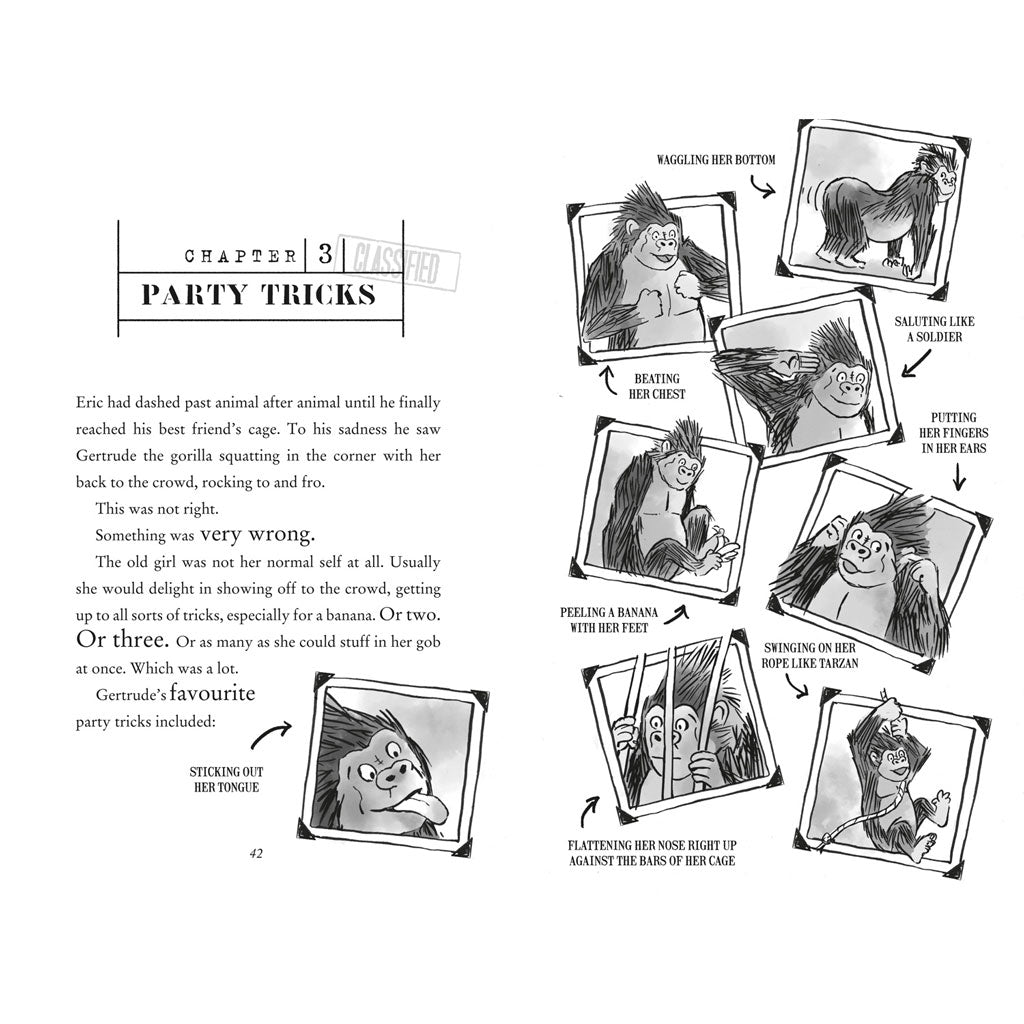 CHAPTER 3 CLASSIFIED

PARTY TRICKS

Eric had dashed past animal after animal until he finally reached his best friend's cage. To his sadness he saw Gertrude the gorilla squatting in the corner with her back to the crowd, rocking to and fro.

This was not right.

Something was very wrong.

The old girl was not her normal self at all. Usually she would delight in showing off to the crowd, getting up to all sorts of tricks, especially for a banana. Or two. Or three. Or as many as she could stuff in her gob at once. Which was a lot.

Gertrude's favourite party tricks included:

STICKING OUT HER TONGUE

42

WAGGLING HER BOTTOM

BEATING HER CHEST

SALUTING LIKE A SOLDIER

PUTTING HER FINGERS IN HER EARS

PEELING A BANANA WITH HER FEET

SWINGING ON HER ROPE LIKE TARZAN

FLATTENING HER NOSE RIGHT UP AGAINST THE BARS OF HER CAGE