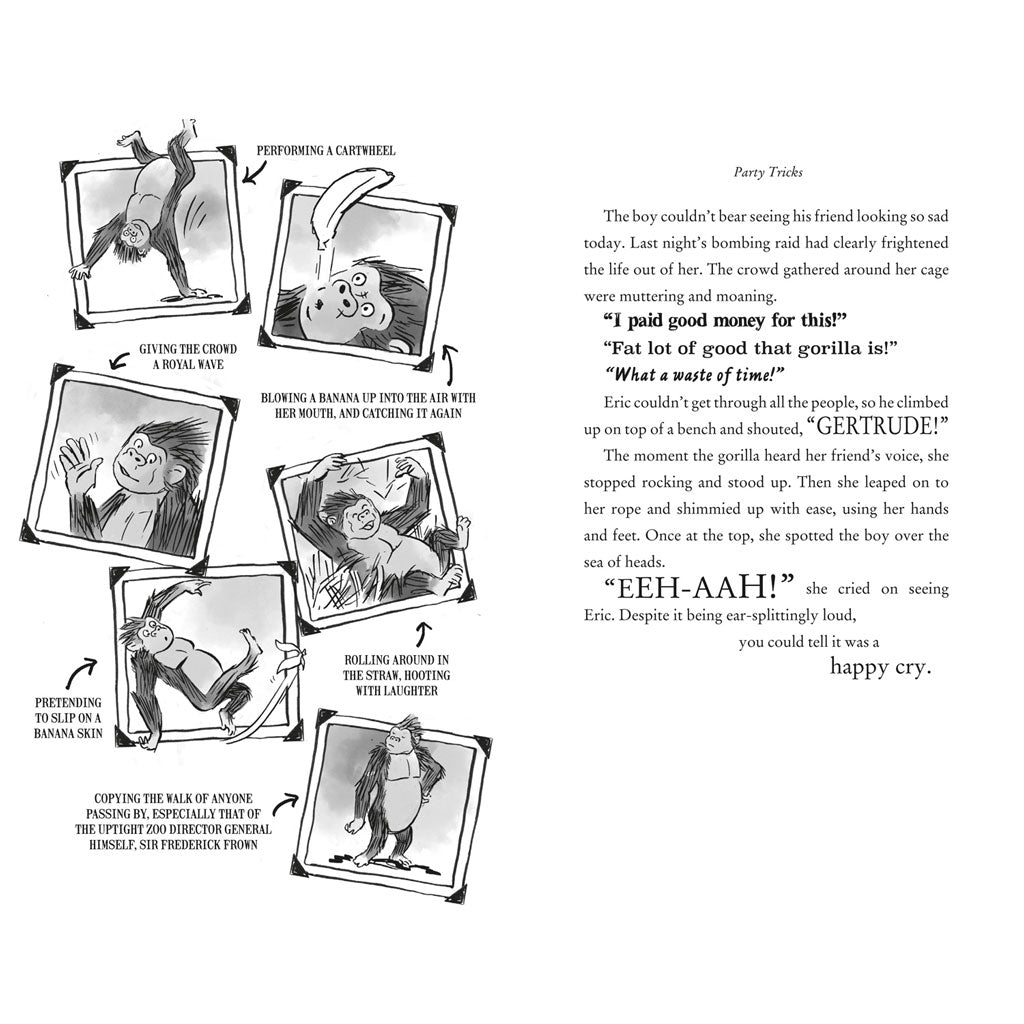 PERFORMING A CARTWHEEL

GIVING THE CROWD A ROYAL WAVE

BLOWING A BANANA UP INTO THE AIR WITH HER MOUTH, AND CATCHING IT AGAIN

ROLLING AROUND IN THE STRAW, HOOTING WITH LAUGHTER

PRETENDING TO SLIP ON A BANANA SKIN

COPYING THE WALK OF ANYONE PASSING BY, ESPECIALLY THAT OF THE UPTIGHT ZOO DIRECTOR GENERAL HIMSELF, SIR FREDERICK FROWN

Party Tricks

The boy couldn't bear seeing his friend looking so sad today. Last night's bombing raid had clearly frightened the life out of her. The crowd gathered around her cage were muttering and moaning.

"I paid good money for this!"

"Fat lot of good that gorilla is!"

"What a waste of time!"

Eric couldn't get through all the people, so he climbed up on top of a bench and shouted, "GERTRUDE!"

The moment the gorilla heard her friend's voice, she stopped rocking and stood up. Then she leaped on to her rope and shimmied up with ease, using her hands and feet. Once at the top, she spotted the boy over the sea of heads.

"EEH-AAH!" she cried on seeing Eric. Despite it being ear-splittingly loud, you could tell it was a happy cry.